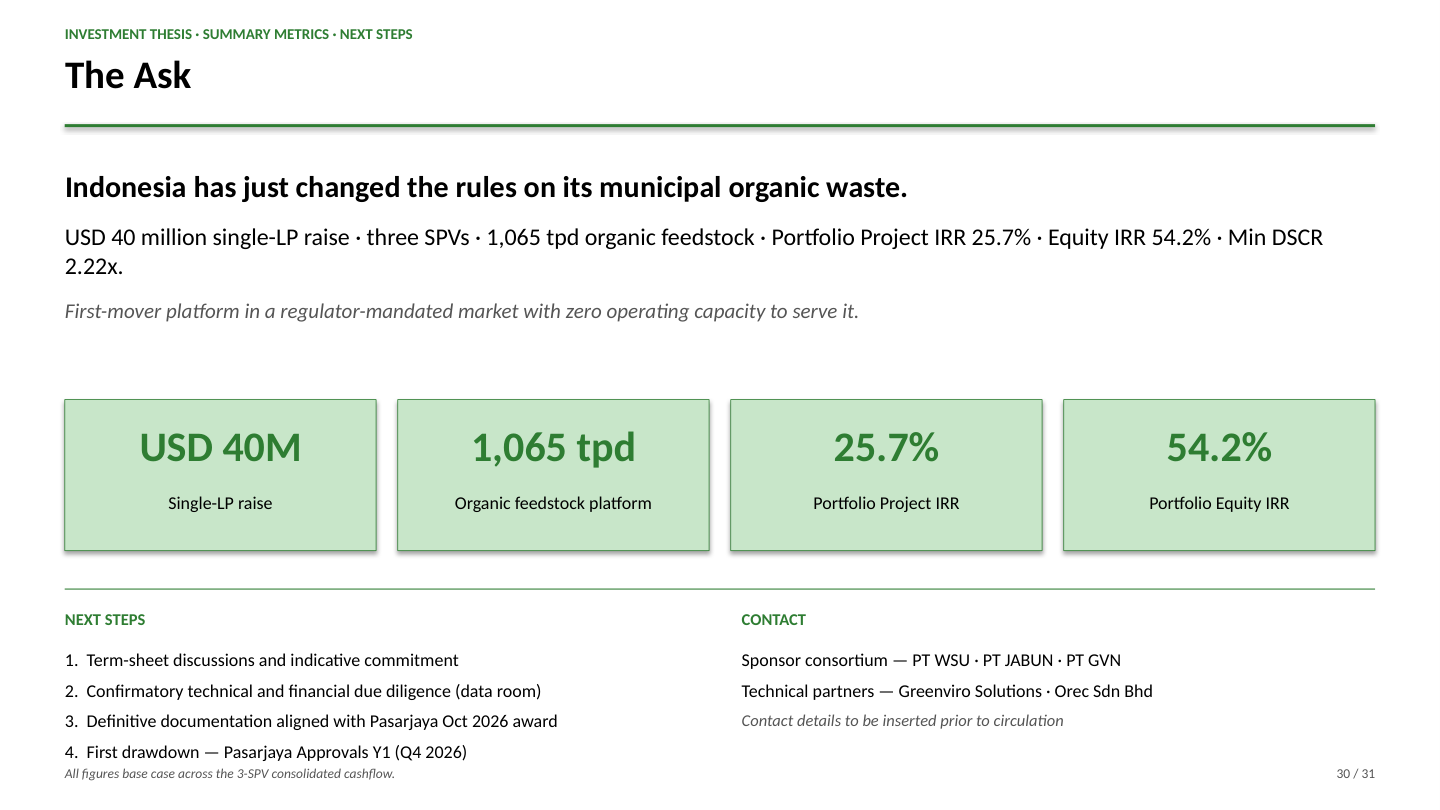 INVESTMENT THESIS · SUMMARY METRICS · NEXT STEPS

The Ask

Indonesia has just changed the rules on its municipal organic waste.

USD 40 million single-LP raise · three SPVs · 1,065 tpd organic feedstock · Portfolio Project IRR 25.7% · Equity IRR 54.2% · Min DSCR 2.22x.

First-mover platform in a regulator-mandated market with zero operating capacity to serve it.

USD 40M

Single-LP raise

1,065 tpd

Organic feedstock platform

25.7%

Portfolio Project IRR

54.2%

Portfolio Equity IRR

NEXT STEPS

1. Term-sheet discussions and indicative commitment
2. Confirmatory technical and financial due diligence (data room)
3. Definitive documentation aligned with Pasarjaya Oct 2026 award
4. First drawdown — Pasarjaya Approvals Y1 (Q4 2026)

CONTACT

Sponsor consortium — PT WSU · PT JABUN · PT GVN

Technical partners — Greenviro Solutions · Orec Sdn Bhd

Contact details to be inserted prior to circulation

All figures base case across the 3-SPV consolidated cashflow.

30 / 31